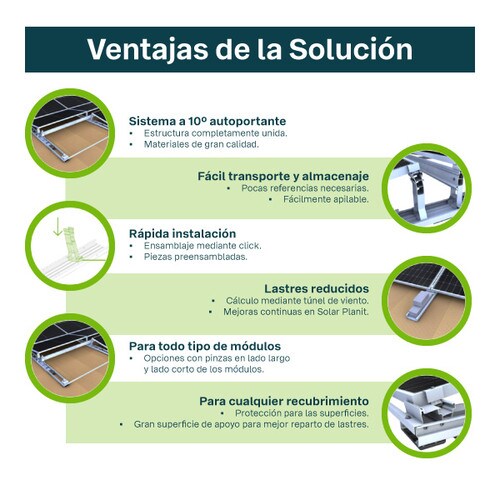 Ventajas de la Solución

Sistema a 10º autoportante
• Estructura completamente unida.
• Materiales de gran calidad.

Fácil transporte y almacenaje
• Pocas referencias necesarias.
• Fácilmente apilable.

Rápida instalación
• Ensamblaje mediante click.
• Piezas preensambladas.

Lastres reducidos
• Cálculo mediante túnel de viento.
• Mejoras continuas en Solar Planit.

Para todo tipo de módulos
• Opciones con pinzas en lado largo y lado corto de los módulos.

Para cualquier recubrimiento
• Protección para las superficies.
• Gran superficie de apoyo para mejor reparto de lastres.